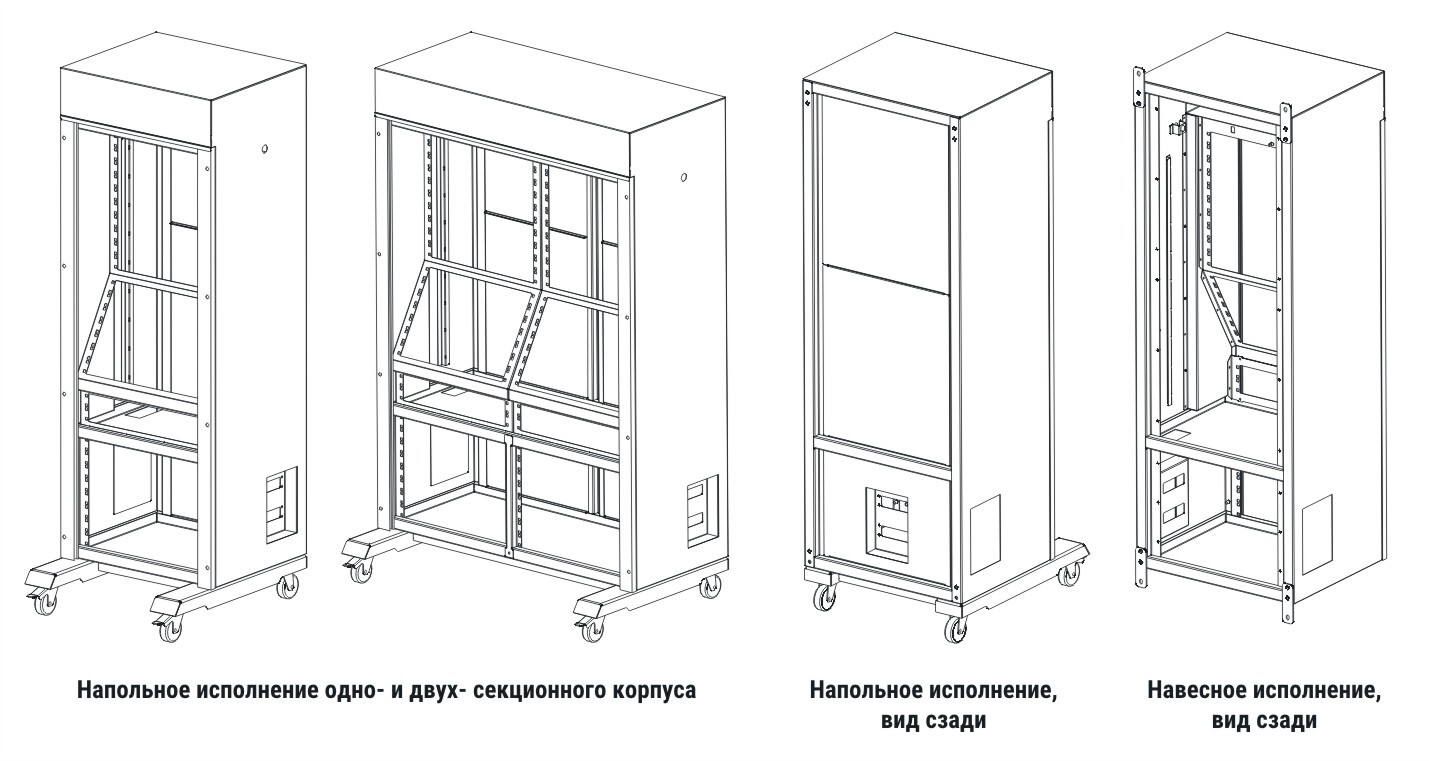 Напольное исполнение одно- и двух- секционного корпуса

Напольное исполнение, вид сзади

Навесное исполнение, вид сзади