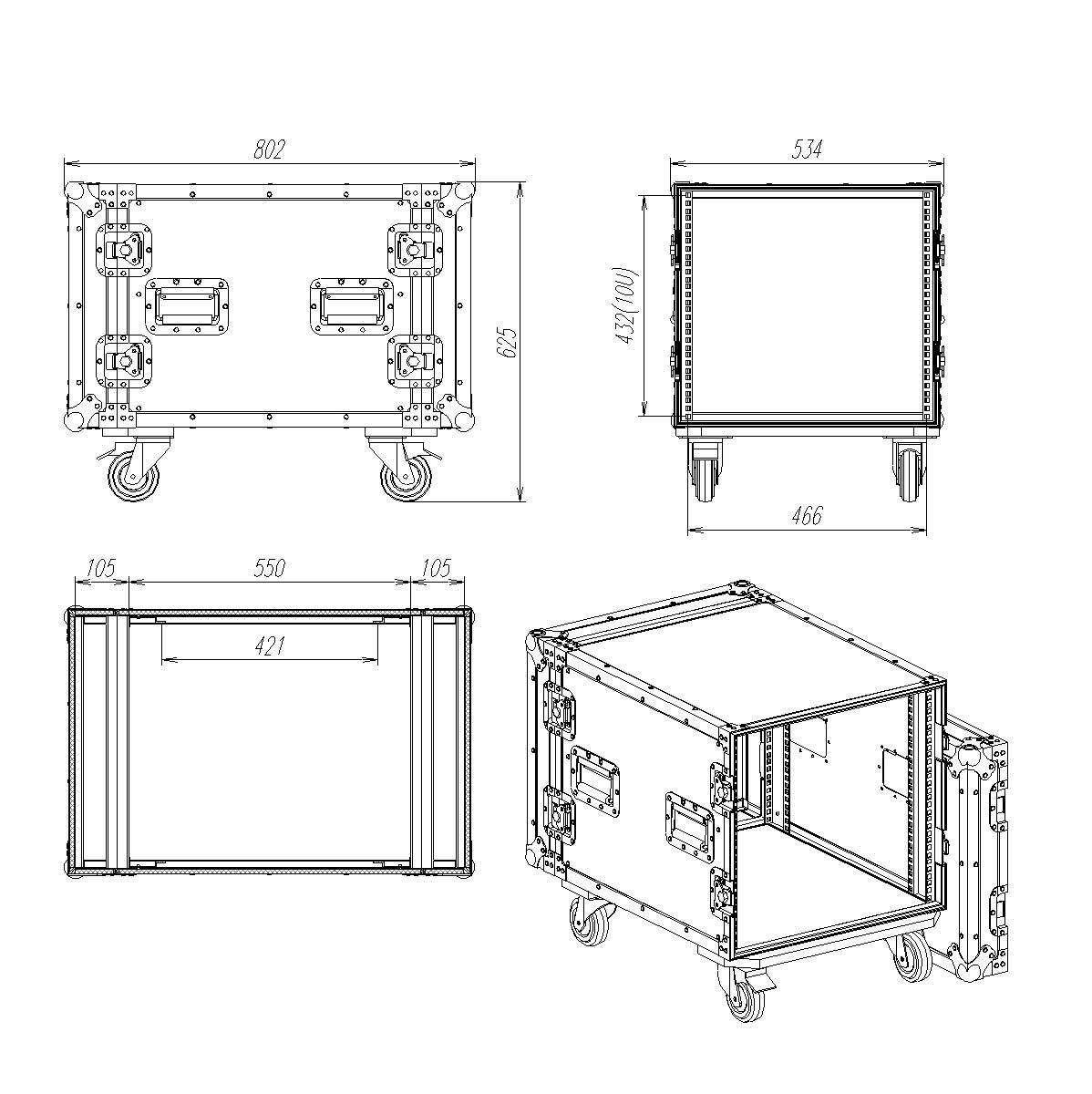 802

625

534

432(10U)

466

105

550

105

421