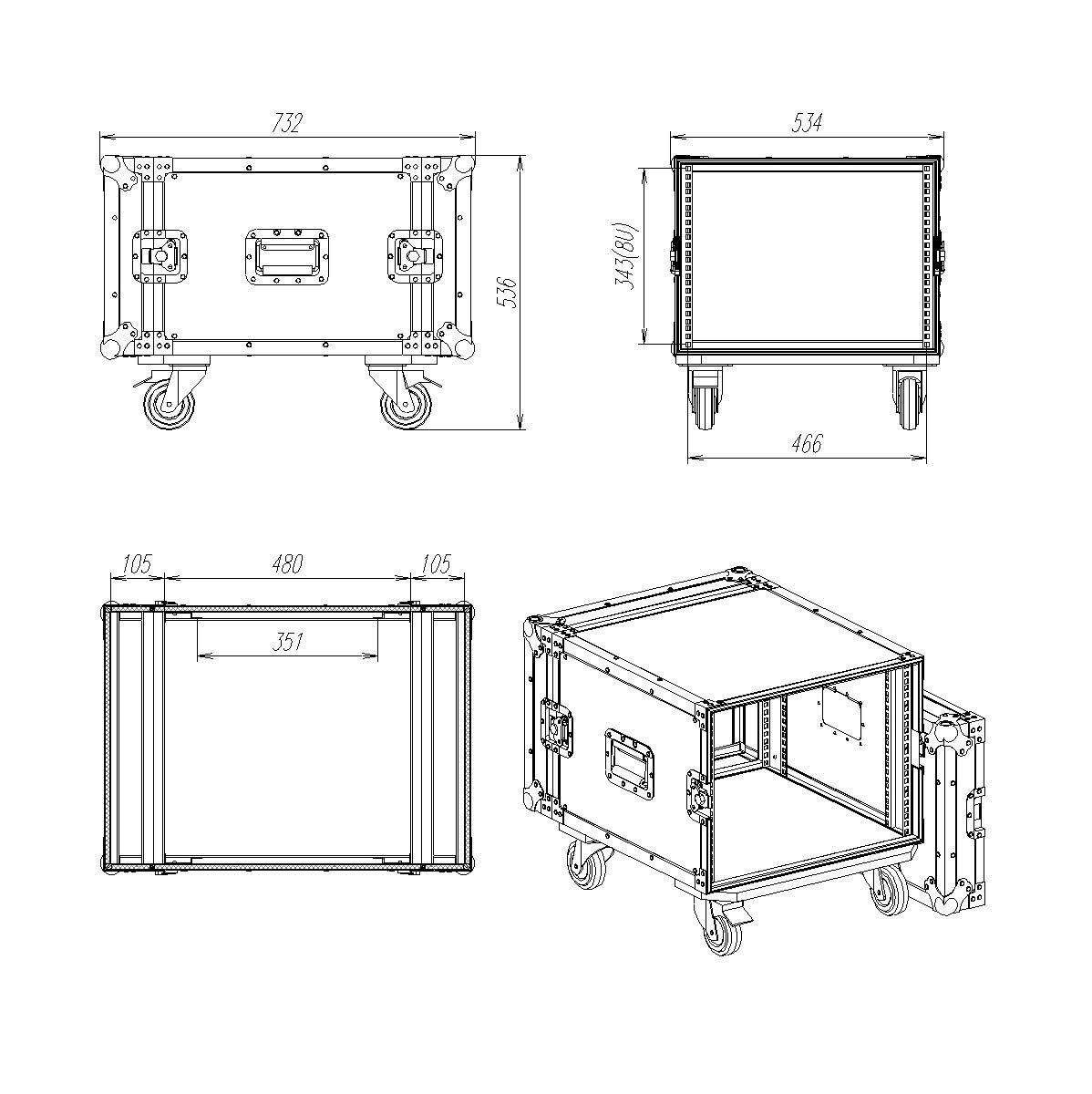 732
536
534
343(8U)
466
105
480
105
351