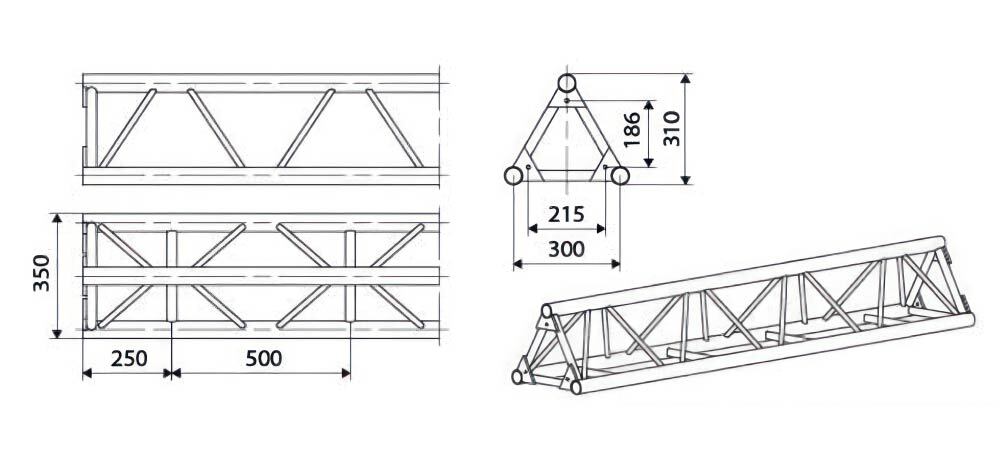 350

250

500

186

310

215

300