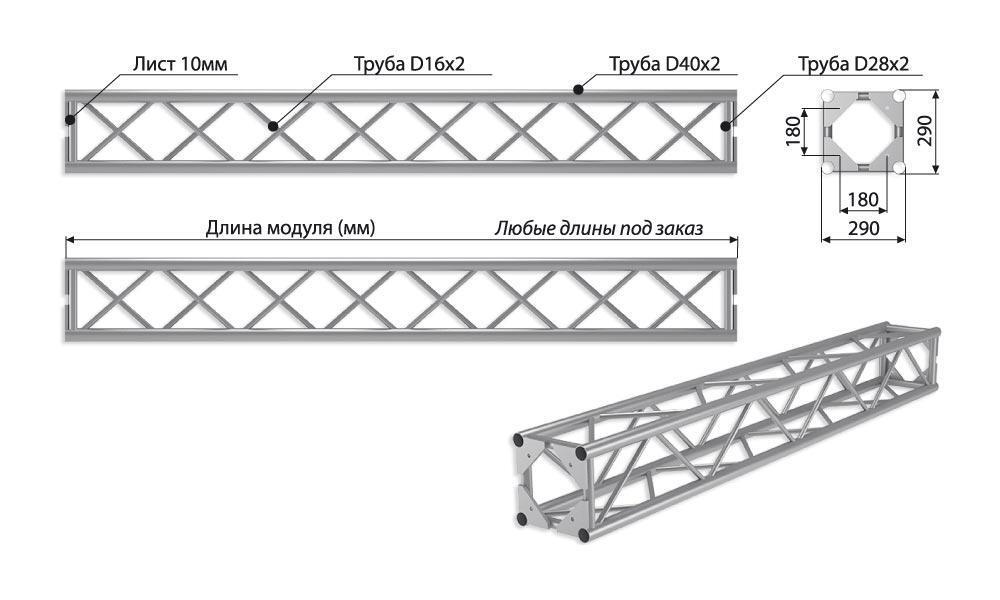 Лист 10мм

Труба D16x2

Труба D40x2

Труба D28x2

180

290

180

290

Длина модуля (мм)

Любые длины под заказ